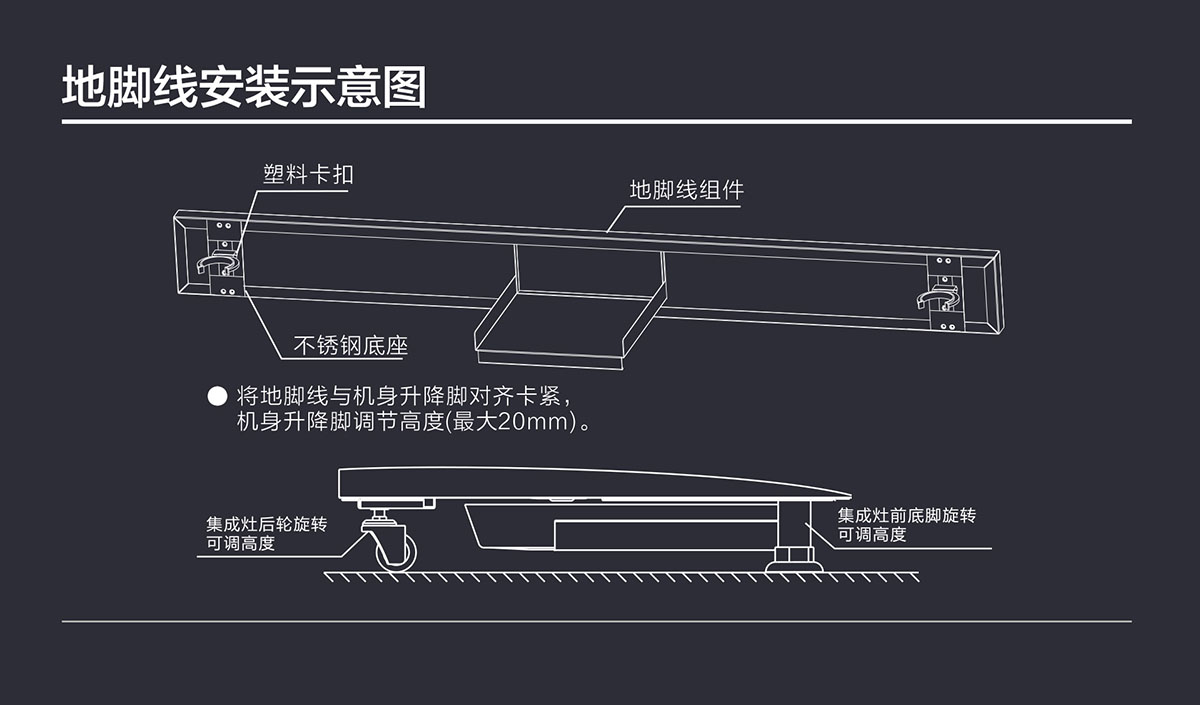 地脚线安装示意图

塑料卡扣

地脚线组件

不锈钢底座

● 将地脚线与机身升降脚对齐卡紧，机身升降脚调节高度(最大20mm)。

集成灶后轮旋转可调高度

集成灶前底脚旋转可调高度